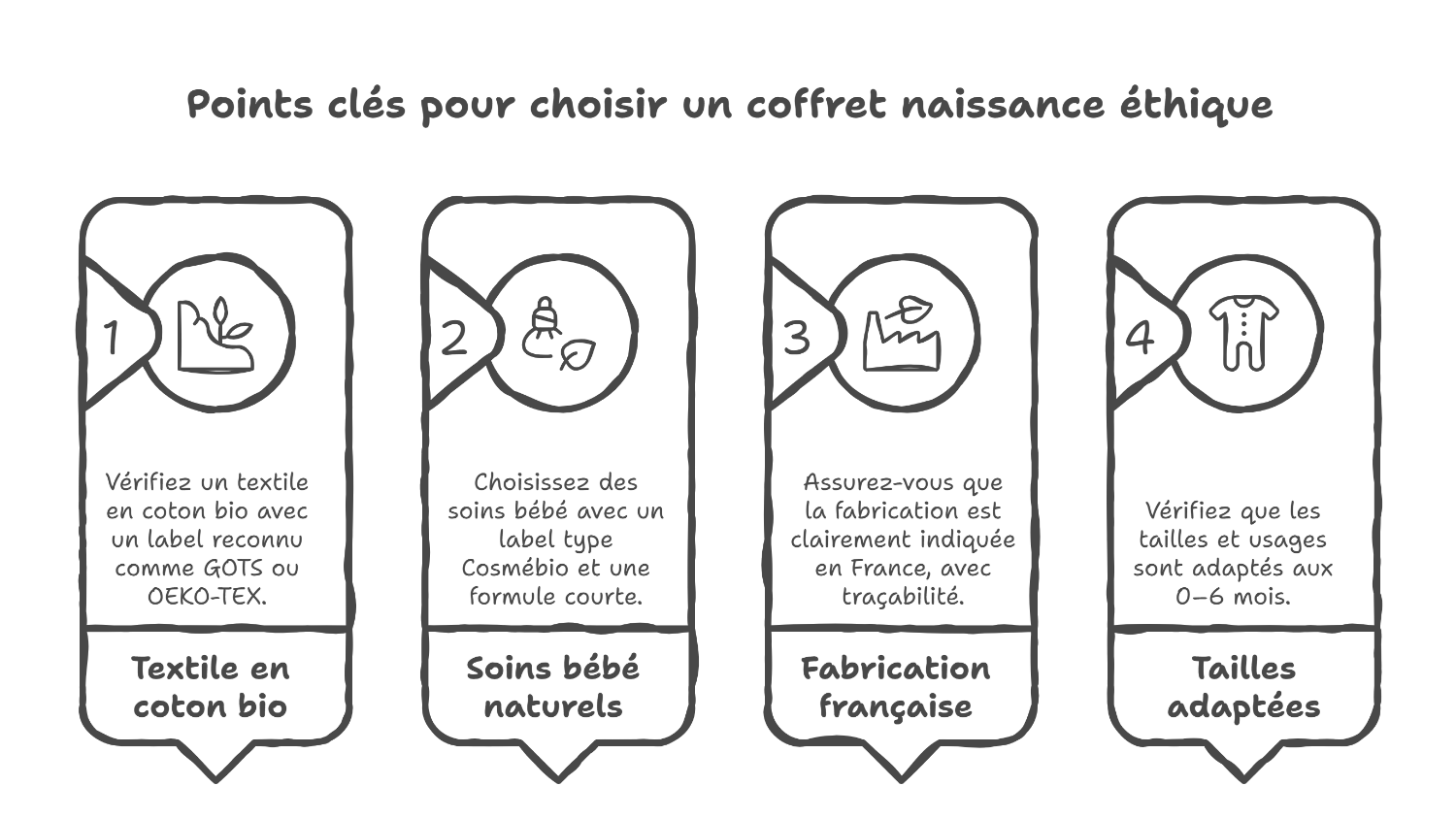 Points clés pour choisir un coffret naissance éthique

1

Vérifiez un textile en coton bio avec un label reconnu comme GOTS ou OEKO-TEX.

Textile en coton bio

2

Choisissez des soins bébé avec un label type Cosmébio et une formule courte.

Soins bébé naturels

3

Assurez-vous que la fabrication est clairement indiquée en France, avec traçabilité.

Fabrication française

4

Vérifiez que les tailles et usages sont adaptés aux 0–6 mois.

Tailles adaptées