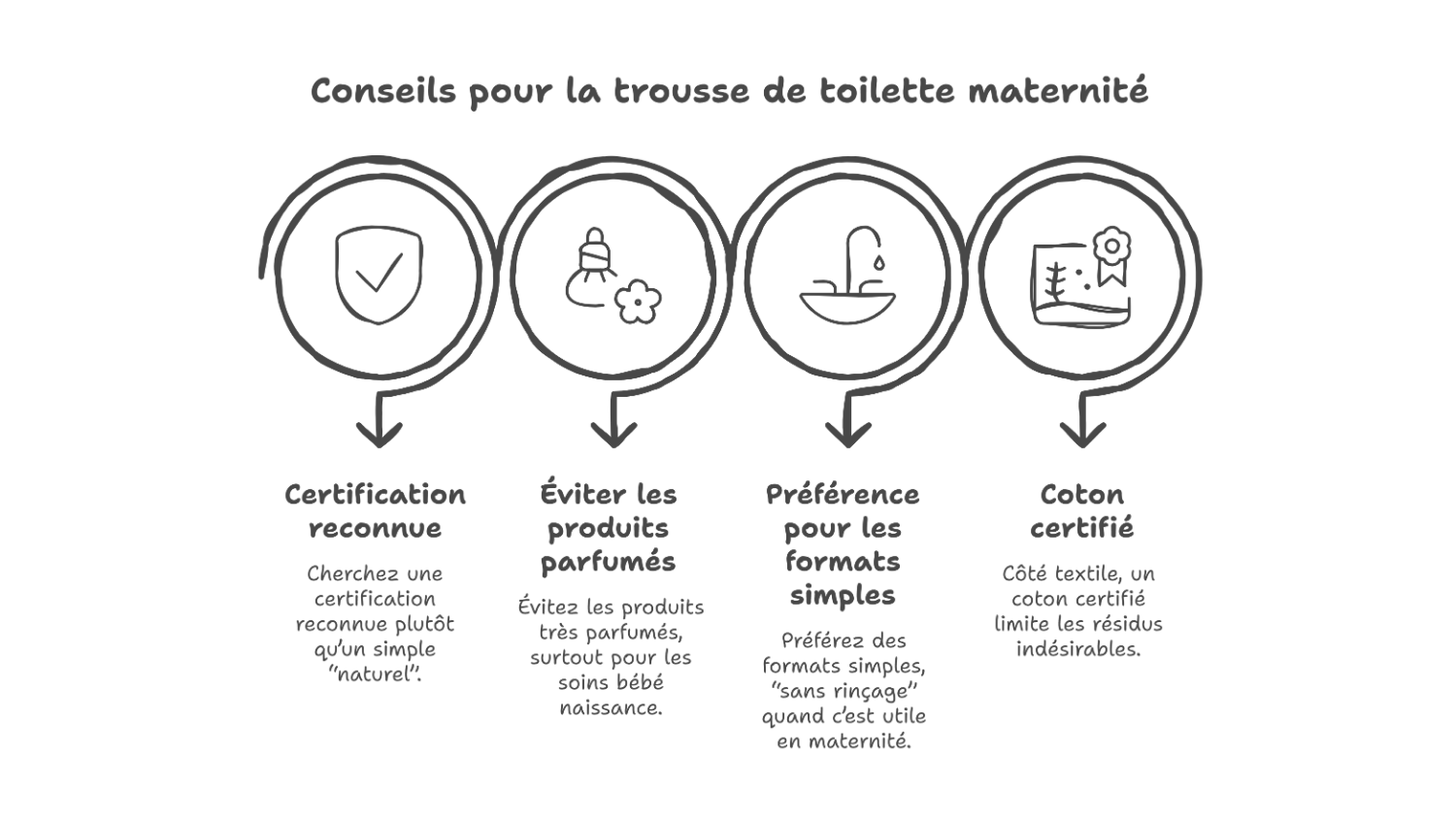 Conseils pour la trousse de toilette maternité

Certification reconnue

Cherchez une certification reconnue plutôt qu'un simple "naturel".

Éviter les produits parfumés

Évitez les produits très parfumés, surtout pour les soins bébé naissance.

Préférence pour les formats simples

Préférez des formats simples, "sans rinçage" quand c'est utile en maternité.

Coton certifié

Côté textile, un coton certifié limite les résidus indésirables.